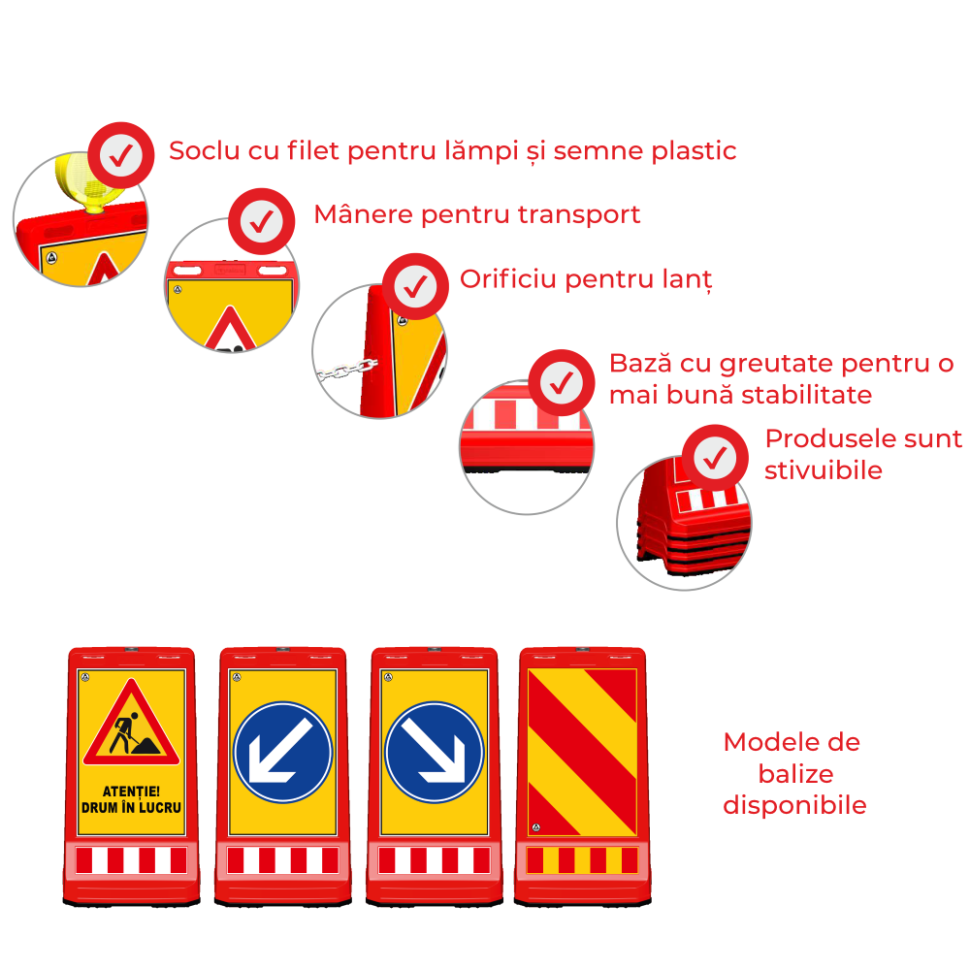 Soclu cu filet pentru lămpi și semne plastic

Mânere pentru transport

Orificiu pentru lanț

Bază cu greutate pentru o mai bună stabilitate

Produsele sunt stivuibile

ATENȚIE!
DRUM ÎN LUCRU

Modele de balize disponibile