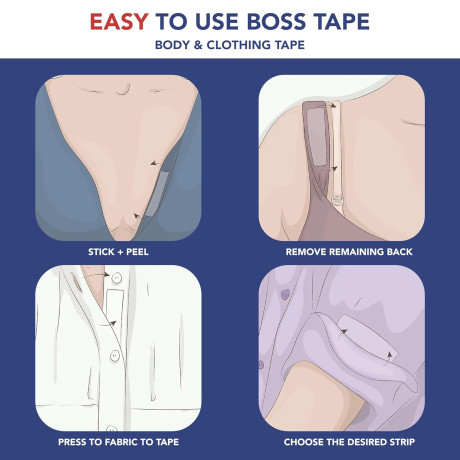 EASY TO USE BOSS TAPE
BODY & CLOTHING TAPE

STICK + PEEL

REMOVE REMAINING BACK

PRESS TO FABRIC TO TAPE

CHOOSE THE DESIRED STRIP